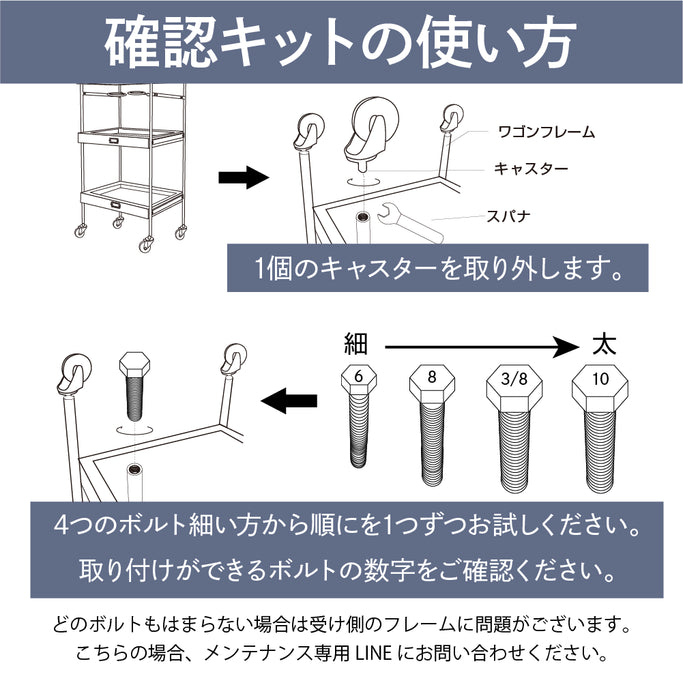 確認キットの使い方

ワゴンフレーム
キャスター
スパナ

1個のキャスターを取り外します。

細
太

6
8
3/8
10

4つのボルト細い方から順にを1つずつお試しください。
取り付けができるボルトの数字をご確認ください。

どのボルトもはまらない場合は受け側のフレームに問題がございます。
こちらの場合、メンテナンス専用 LINE にお問い合わせください。