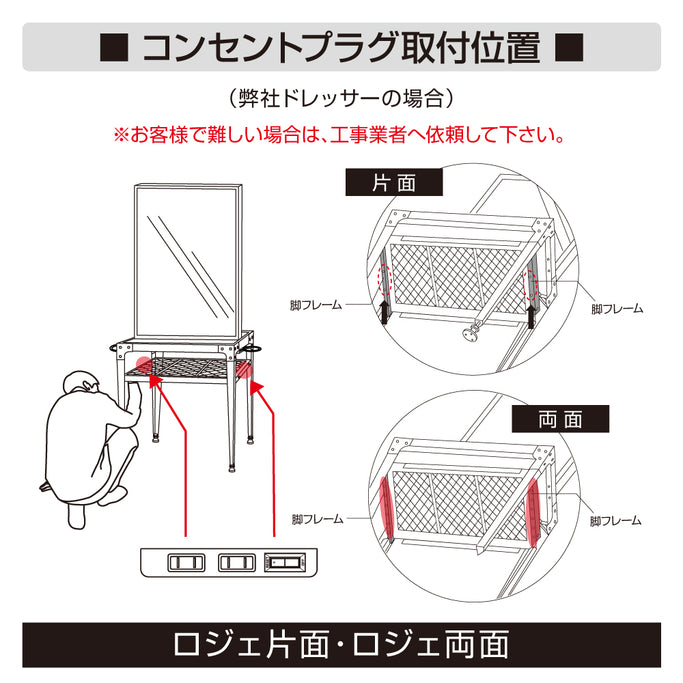 ■ コンセントプラグ取付位置 ■

（弊社ドレッサーの場合）

※お客様で難しい場合は、工事業者へ依頼して下さい。

片面

脚フレーム

脚フレーム

両面

脚フレーム

脚フレーム

ロジェ片面・ロジェ両面