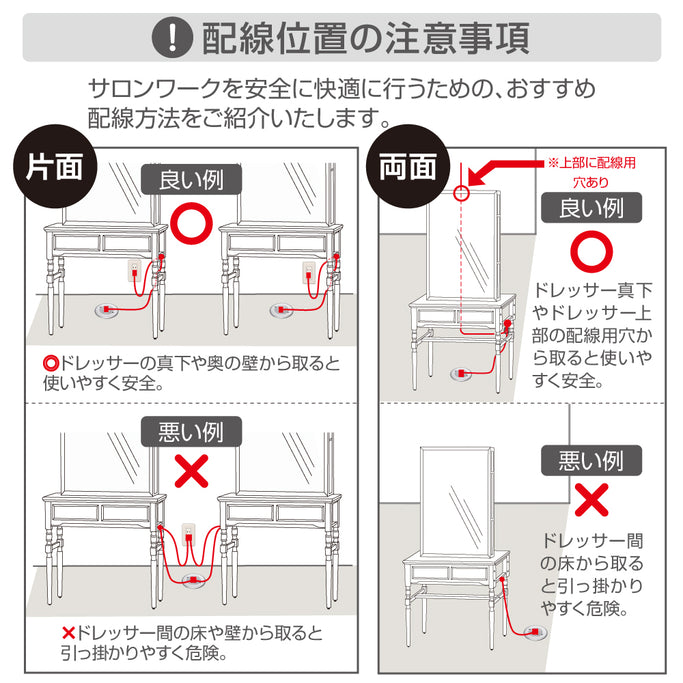 ! 配線位置の注意事項

サロンワークを安全に快適に行うための、おすすめ配線方法をご紹介いたします。

片面

良い例

○

◎ドレッサーの真下や奥の壁から取ると使いやすく安全。

悪い例

×

×ドレッサー間の床や壁から取ると引っ掛かりやすく危険。

両面

※上部に配線用穴あり

良い例

○

ドレッサー真下やドレッサー上部の配線用穴から取ると使いやすく安全。

悪い例

×

ドレッサー間の床から取ると引っ掛かりやすく危険。