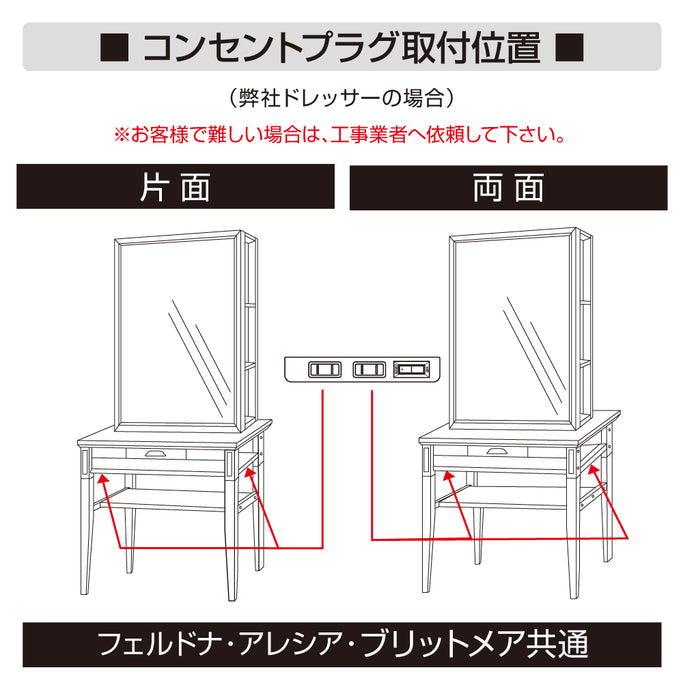 ■ コンセントプラグ取付位置 ■

（弊社ドレッサーの場合）

※お客様で難しい場合は、工事業者へ依頼して下さい。

片面

両面

フェルドナ・アレシア・ブリットメア共通