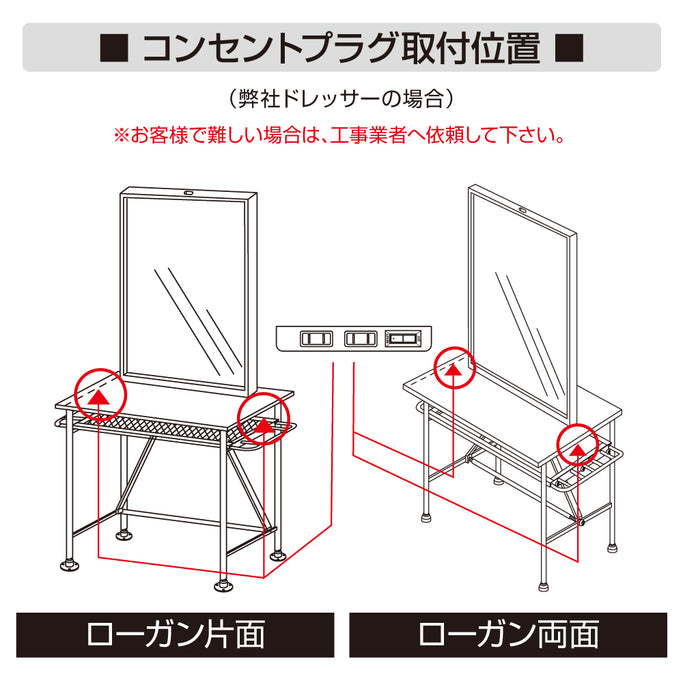 ■ コンセントプラグ取付位置 ■

（弊社ドレッサーの場合）

※お客様で難しい場合は、工事業者へ依頼して下さい。

ローガン片面

ローガン両面