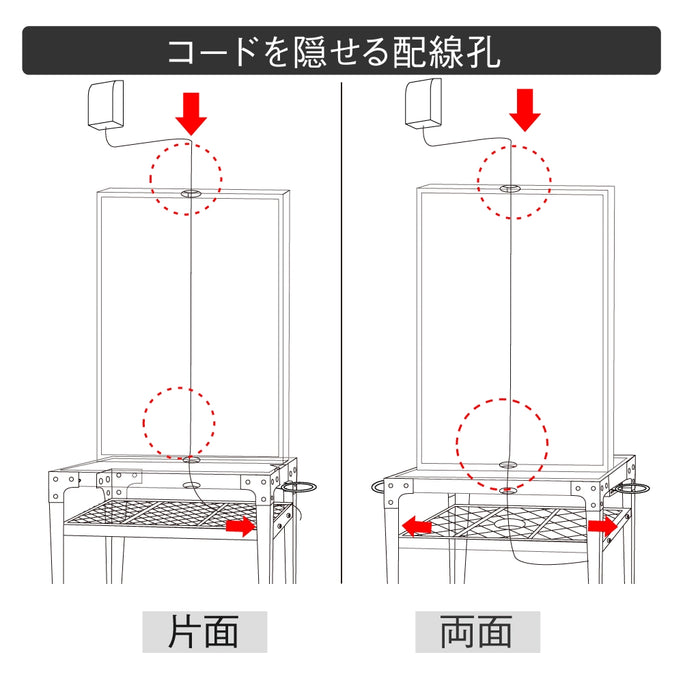 コードを隠せる配線孔

片面

両面