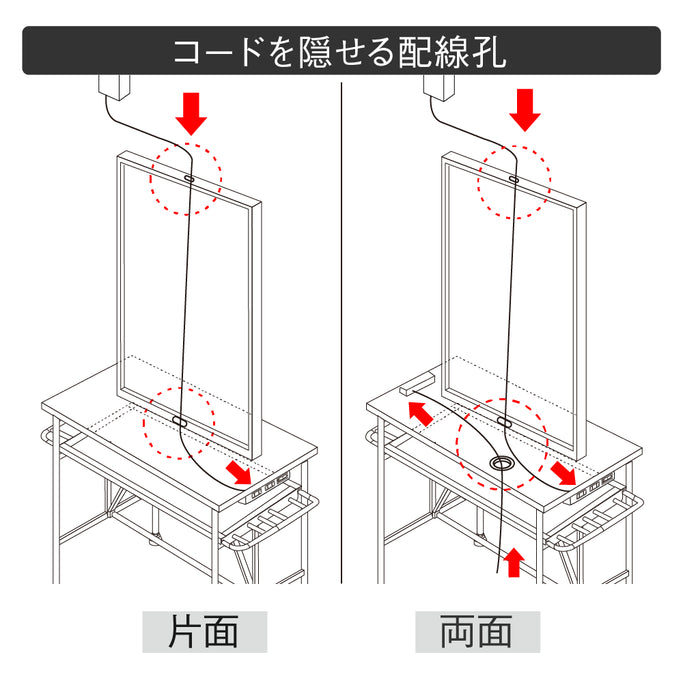 コードを隠せる配線孔

片面

両面