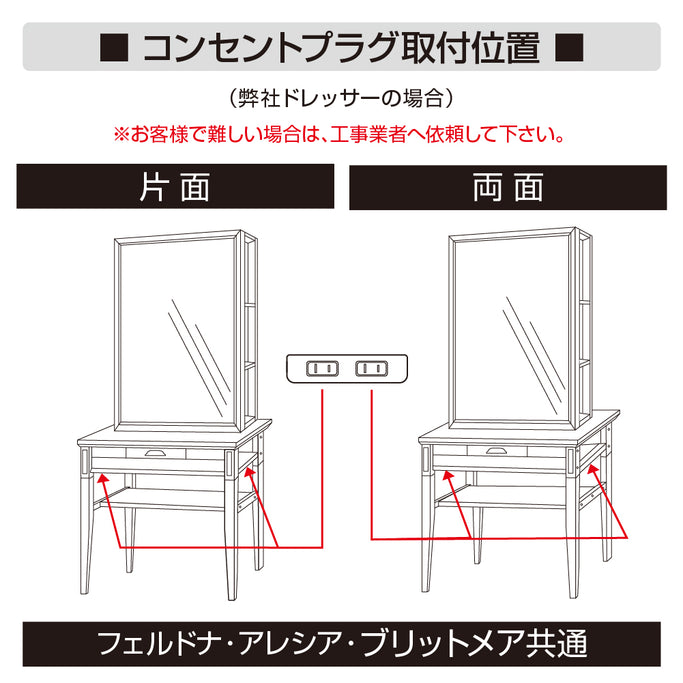 ■ コンセントプラグ取付位置 ■

（弊社ドレッサーの場合）

※お客様で難しい場合は、工事業者へ依頼して下さい。

片面

両面

フェルドナ・アレシア・ブリットメア共通