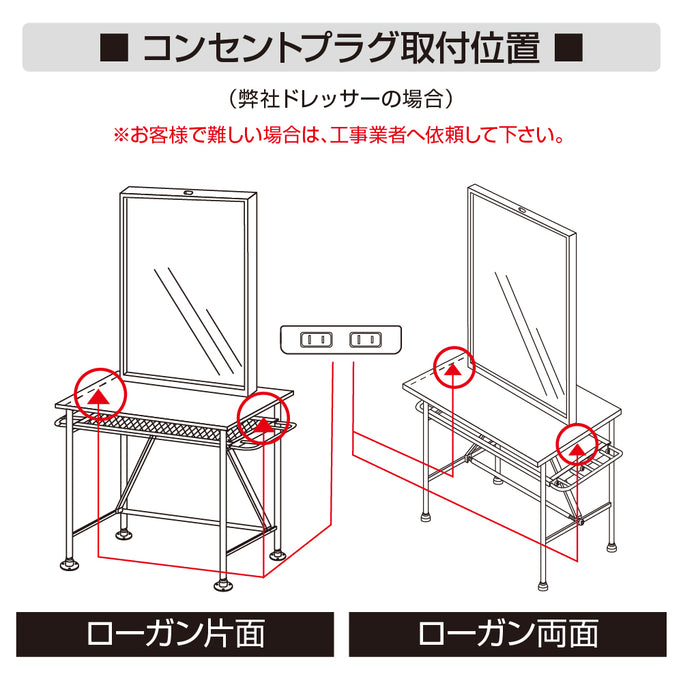 ■ コンセントプラグ取付位置 ■

（弊社ドレッサーの場合）

※お客様で難しい場合は、工事業者へ依頼して下さい。

ローガン片面

ローガン両面