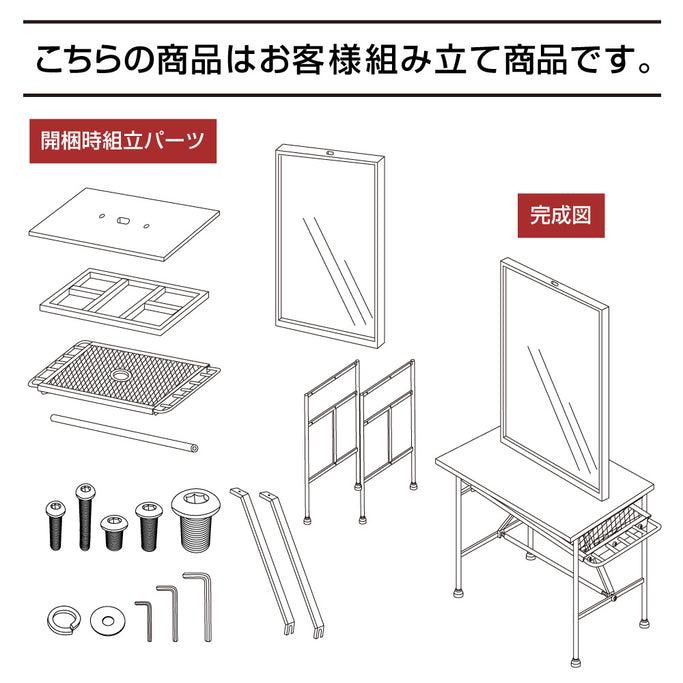 こちらの商品はお客様組み立て商品です。

開梱時組立パーツ

完成図