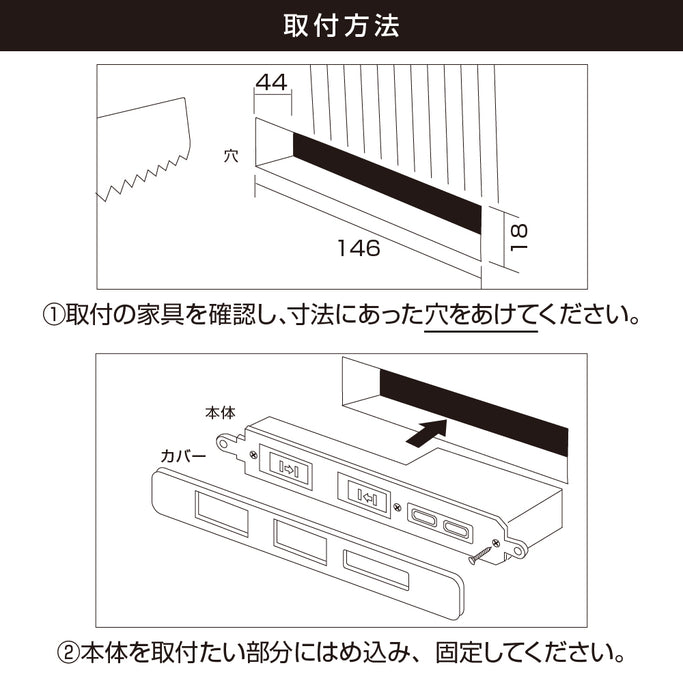 取付方法

44

穴

146

18

①取付の家具を確認し、寸法にあった穴をあけてください。

本体

カバー

②本体を取付たい部分にはめ込み、固定してください。