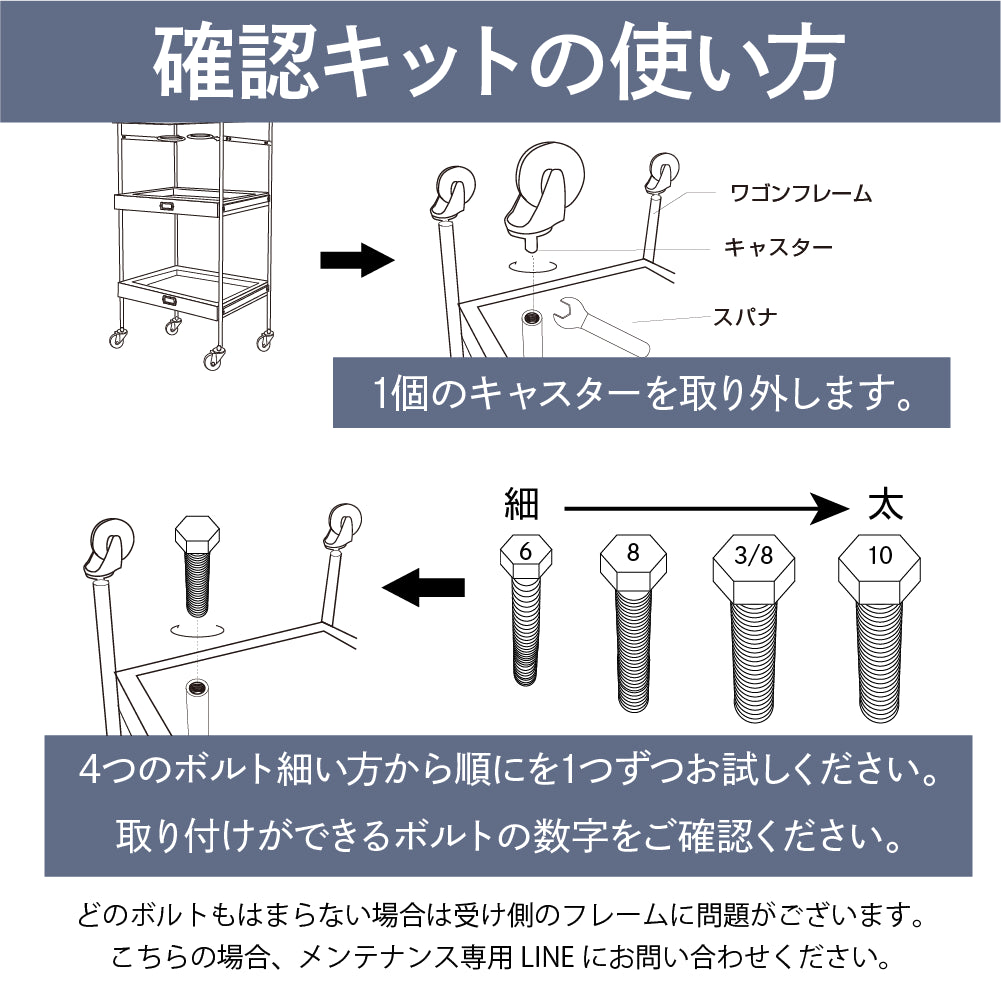 確認キットの使い方

ワゴンフレーム
キャスター
スパナ

1個のキャスターを取り外します。

細
太

6
8
3/8
10

4つのボルト細い方から順にを1つずつお試しください。
取り付けができるボルトの数字をご確認ください。

どのボルトもはまらない場合は受け側のフレームに問題がございます。
こちらの場合、メンテナンス専用 LINE にお問い合わせください。