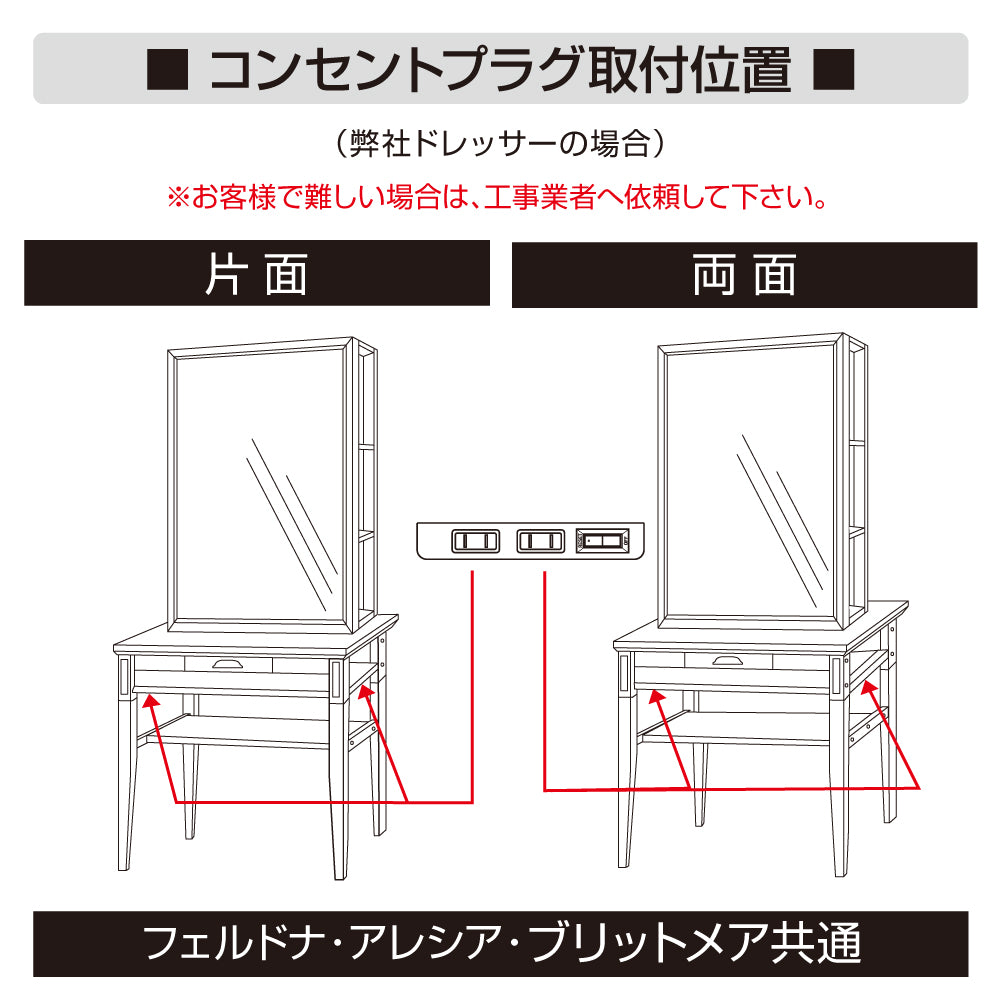 ■ コンセントプラグ取付位置 ■

（弊社ドレッサーの場合）

※お客様で難しい場合は、工事業者へ依頼して下さい。

片面

両面

フェルドナ・アレシア・ブリットメア共通