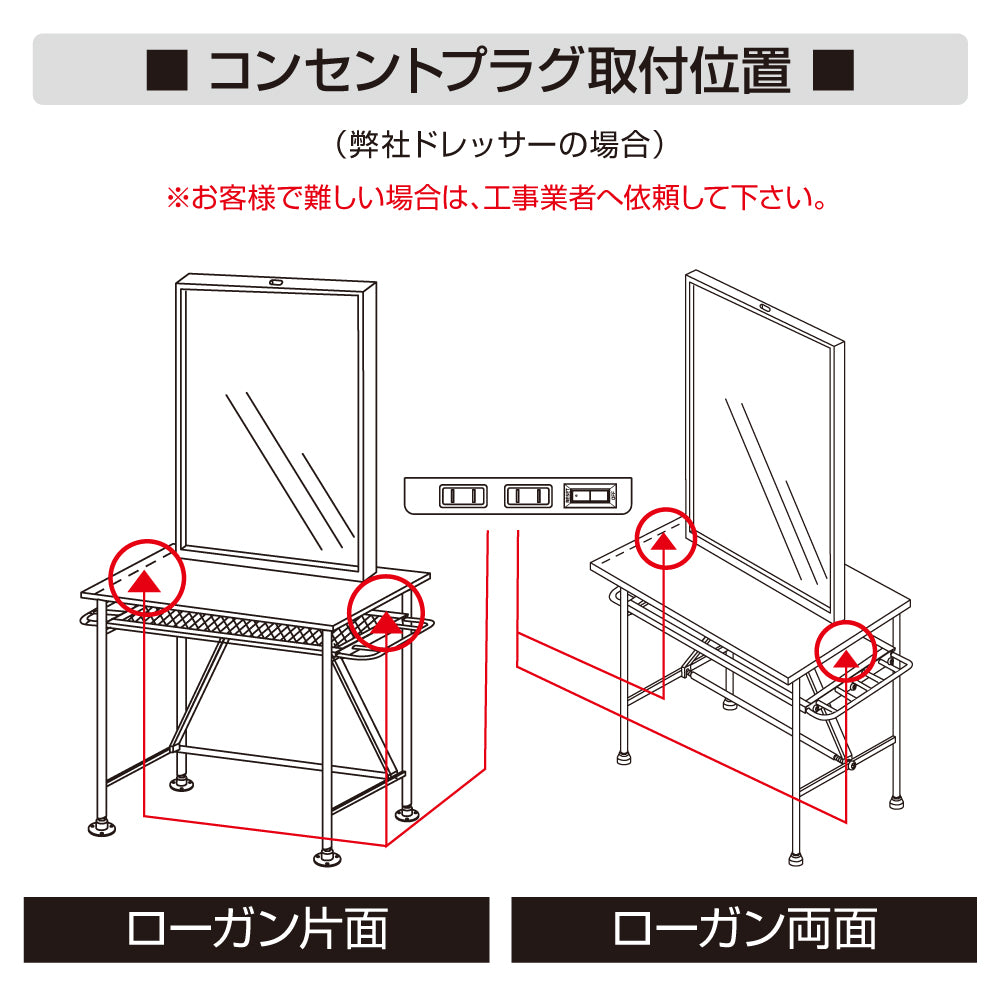 ■ コンセントプラグ取付位置 ■

（弊社ドレッサーの場合）

※お客様で難しい場合は、工事業者へ依頼して下さい。

ローガン片面

ローガン両面