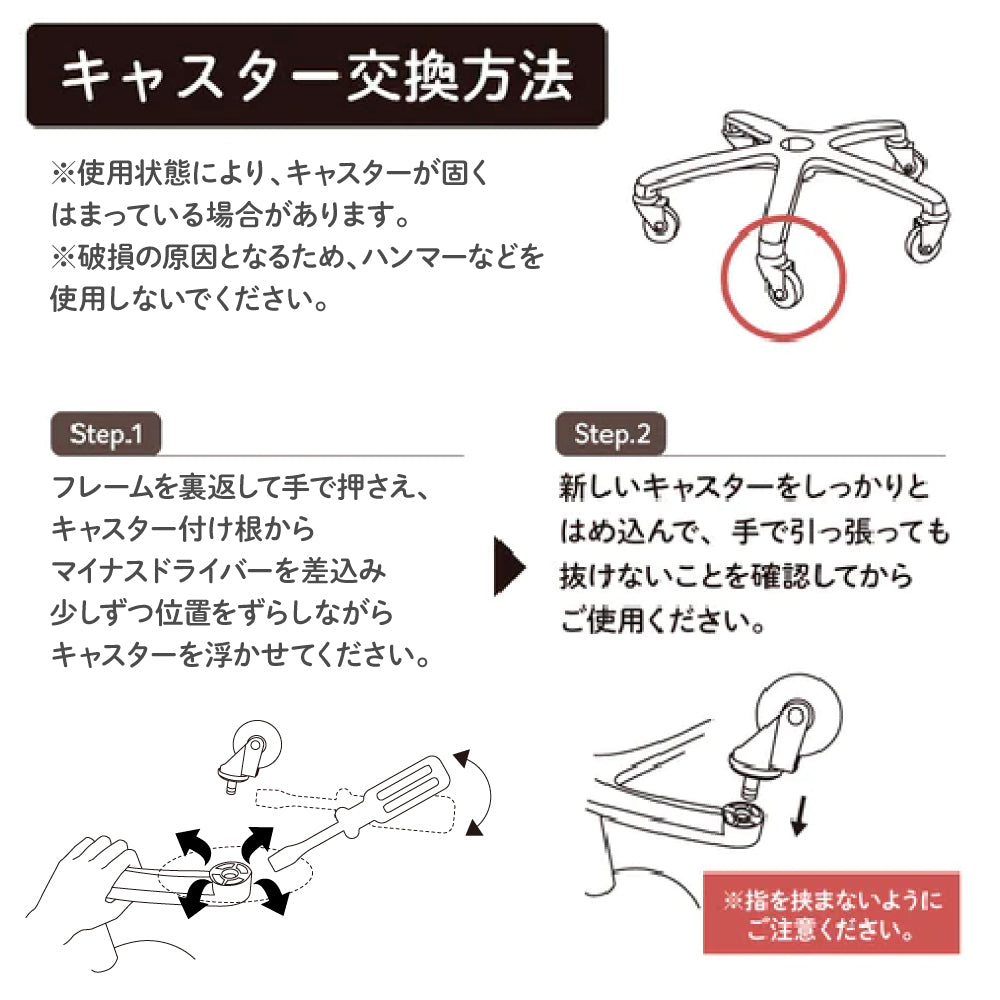 キャスター交換方法

※使用状態により、キャスターが固くはまっている場合があります。
※破損の原因となるため、ハンマーなどを使用しないでください。

Step.1

フレームを裏返して手で押さえ、キャスター付け根からマイナスドライバーを差込み少しずつ位置をずらしながらキャスターを浮かせてください。

Step.2

新しいキャスターをしっかりとはめ込んで、手で引っ張っても抜けないことを確認してからご使用ください。

※指を挟まないようにご注意ください。