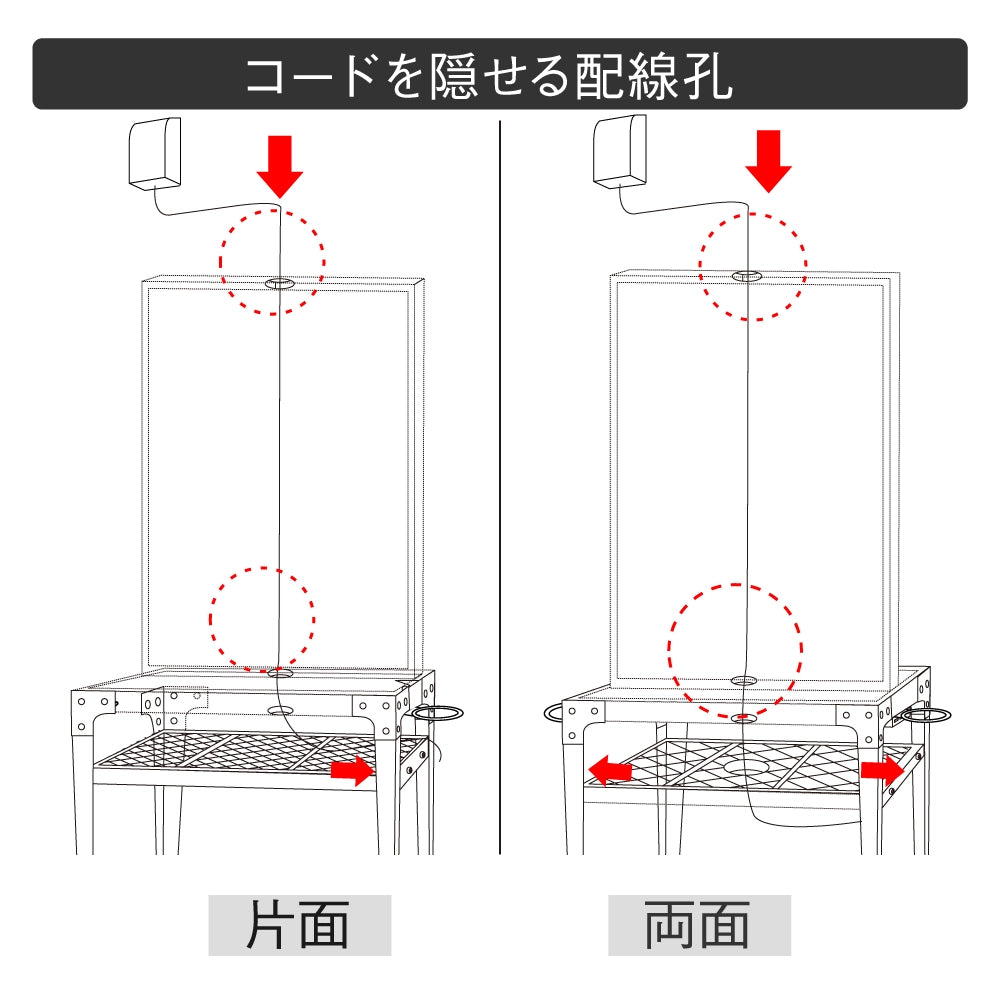 コードを隠せる配線孔

片面

両面