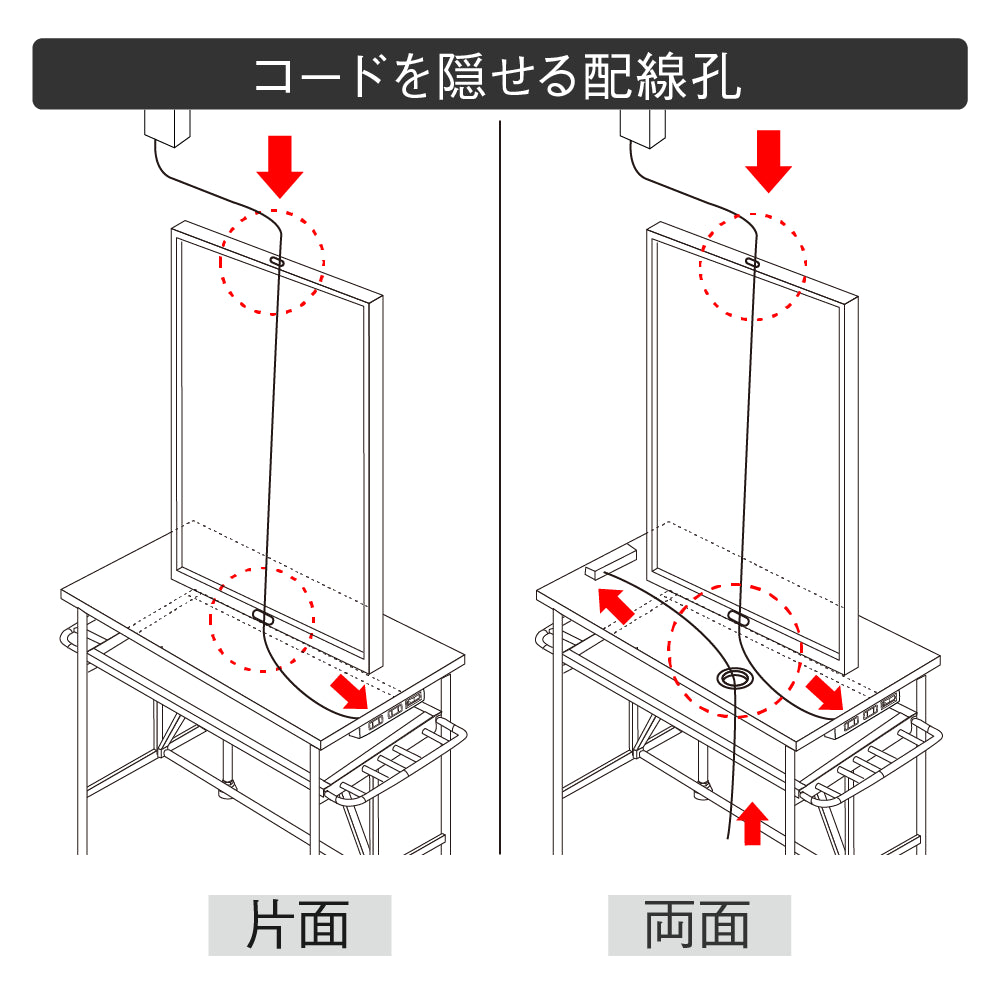 コードを隠せる配線孔

片面

両面