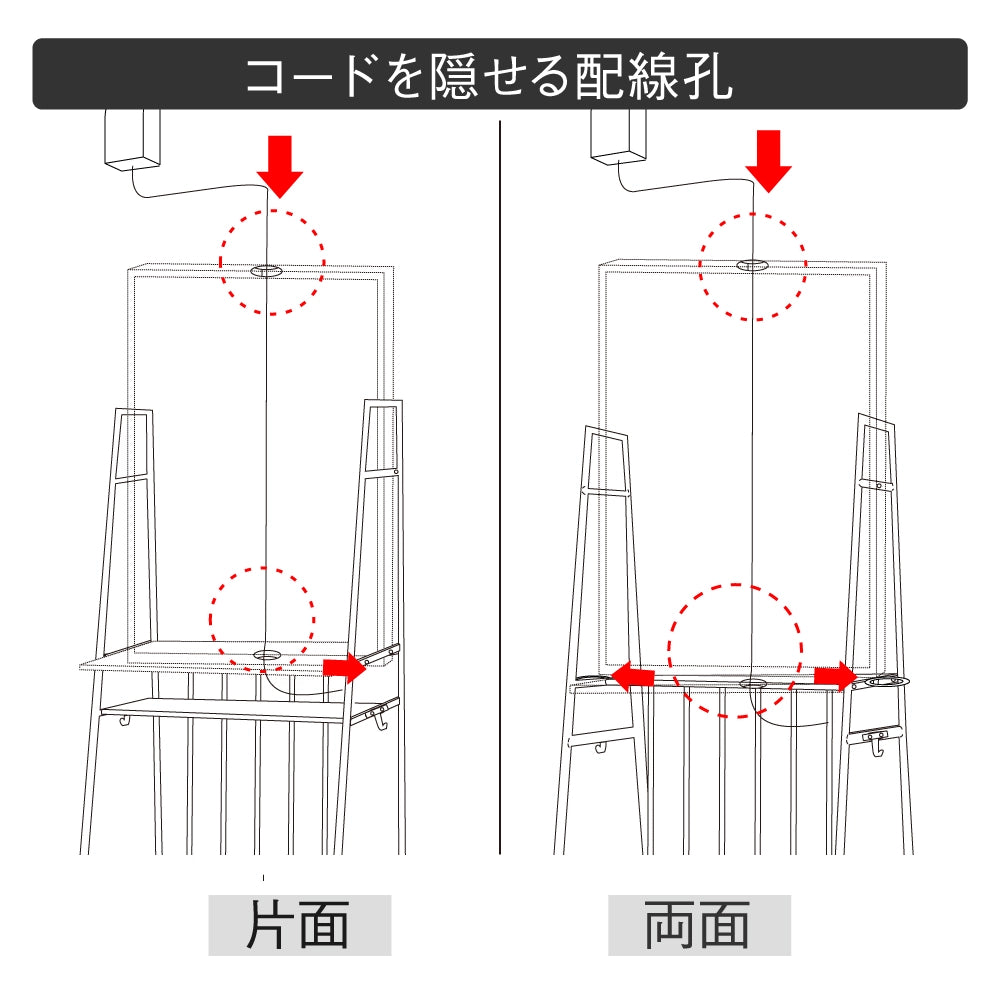 コードを隠せる配線孔

片面

両面