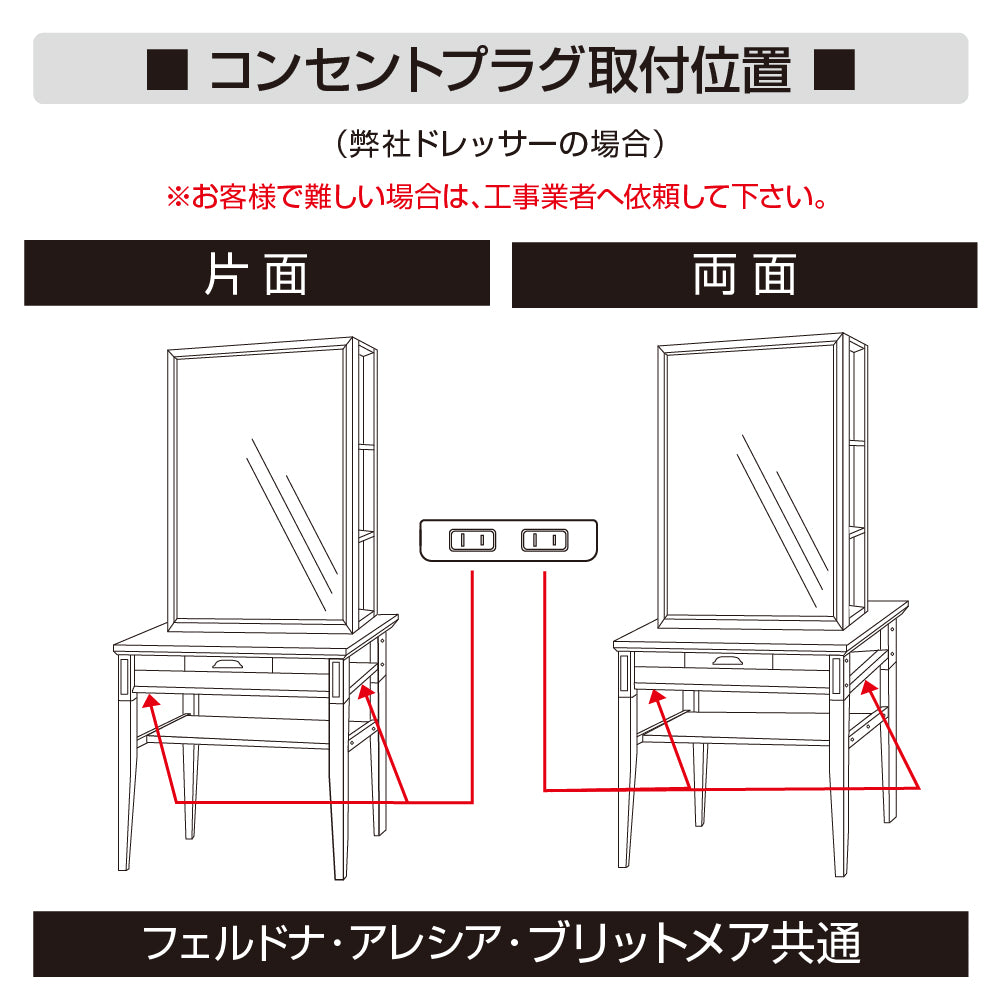 ■ コンセントプラグ取付位置 ■

（弊社ドレッサーの場合）

※お客様で難しい場合は、工事業者へ依頼して下さい。

片面

両面

フェルドナ・アレシア・ブリットメア共通