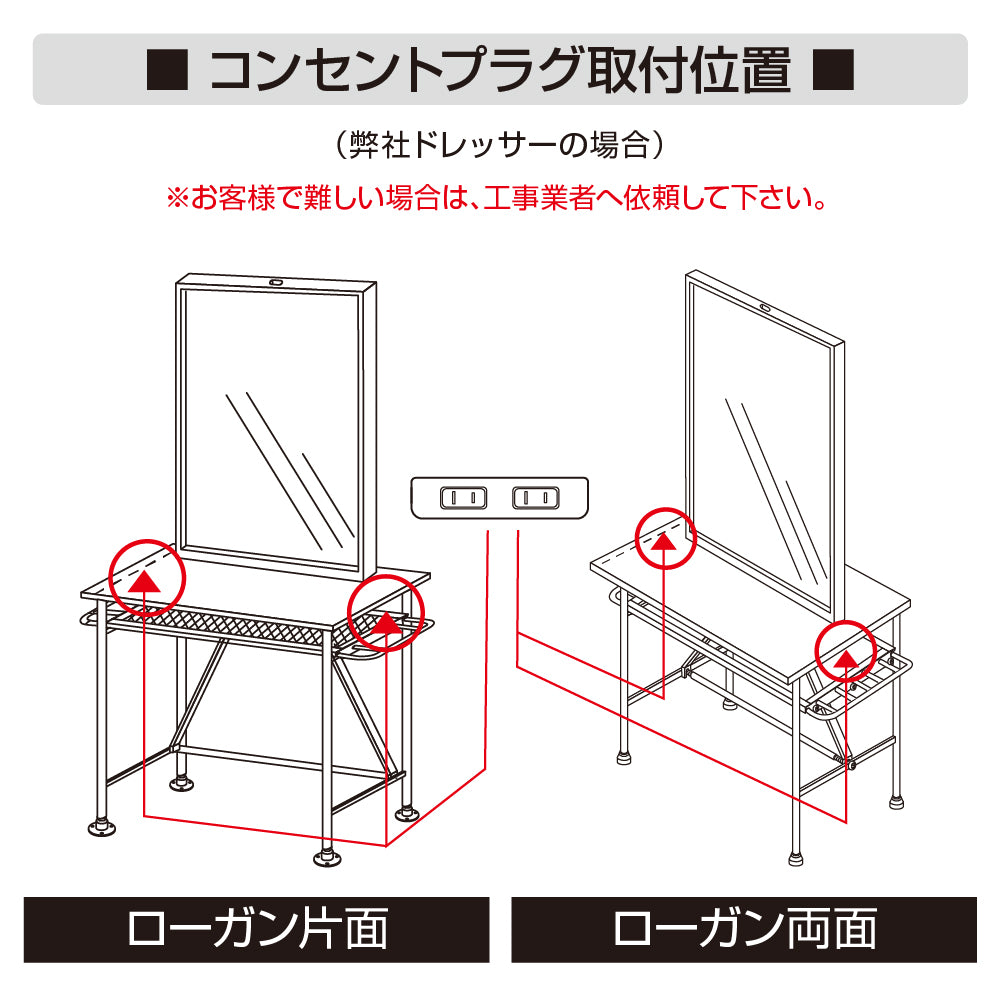 ■ コンセントプラグ取付位置 ■

（弊社ドレッサーの場合）

※お客様で難しい場合は、工事業者へ依頼して下さい。

ローガン片面

ローガン両面