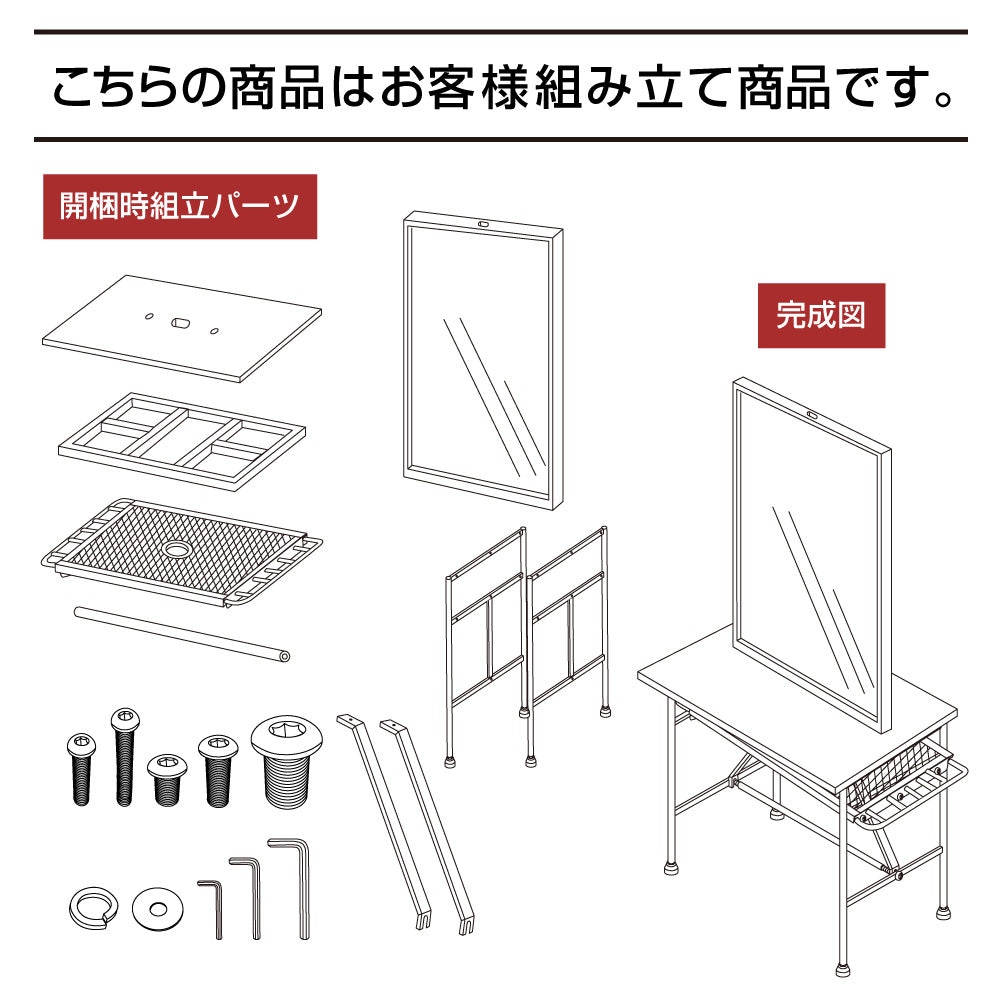 こちらの商品はお客様組み立て商品です。

開梱時組立パーツ

完成図