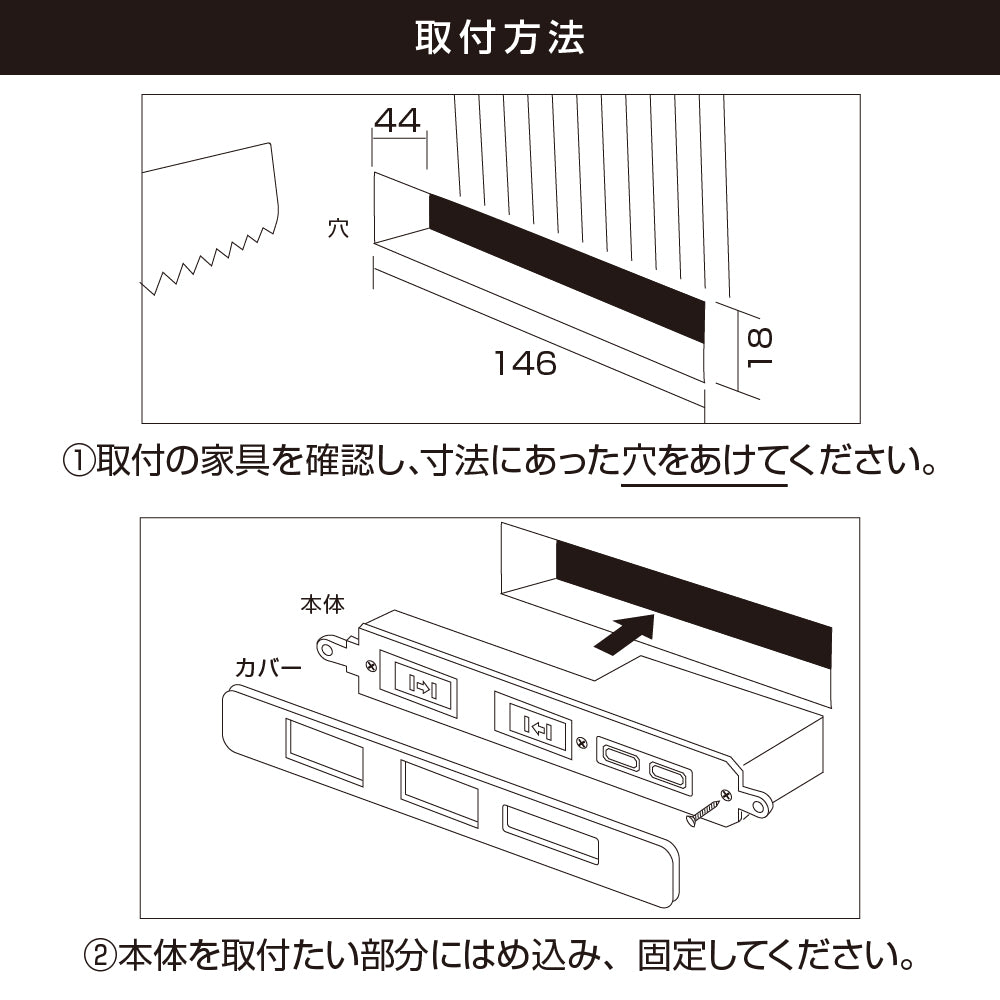 取付方法

44

穴

146

18

①取付の家具を確認し、寸法にあった穴をあけてください。

本体

カバー

②本体を取付たい部分にはめ込み、固定してください。